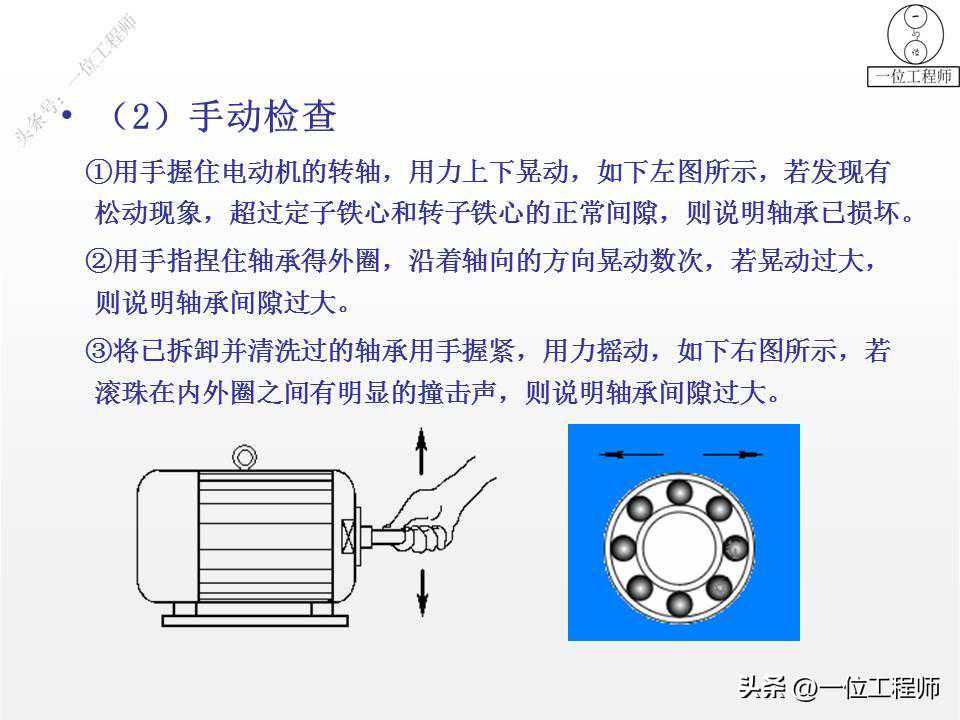 头条号：一位工程师

一位工程师

• （2）手动检查

①用手握住电动机的转轴，用力上下晃动，如下左图所示，若发现有松动现象，超过定子铁心和转子铁心的正常间隙，则说明轴承已损坏。

②用手指捏住轴承得外圈，沿着轴向的方向晃动数次，若晃动过大，则说明轴承间隙过大。

③将已拆卸并清洗过的轴承用手握紧，用力摇动，如下右图所示，若滚珠在内外圈之间有明显的撞击声，则说明轴承间隙过大。

头条 @一位工程师