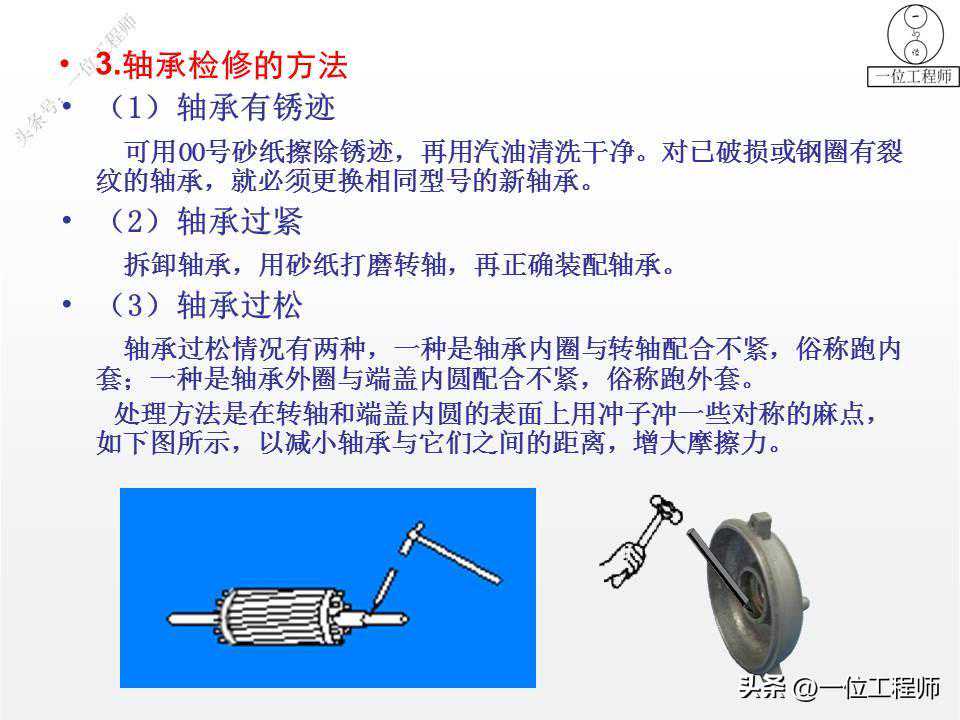 头条号:一位工程师

一位工程师

• 3.轴承检修的方法

• （1）轴承有锈迹

可用00号砂纸擦除锈迹，再用汽油清洗干净。对已破损或钢圈有裂纹的轴承，就必须更换相同型号的新轴承。

• （2）轴承过紧

拆卸轴承，用砂纸打磨转轴，再正确装配轴承。

• （3）轴承过松

轴承过松情况有两种，一种是轴承内圈与转轴配合不紧，俗称跑内套；一种是轴承外圈与端盖内圆配合不紧，俗称跑外套。

处理方法是在转轴和端盖内圆的表面上用冲子冲一些对称的麻点，如下图所示，以减小轴承与它们之间的距离，增大摩擦力。

头条 @一位工程师