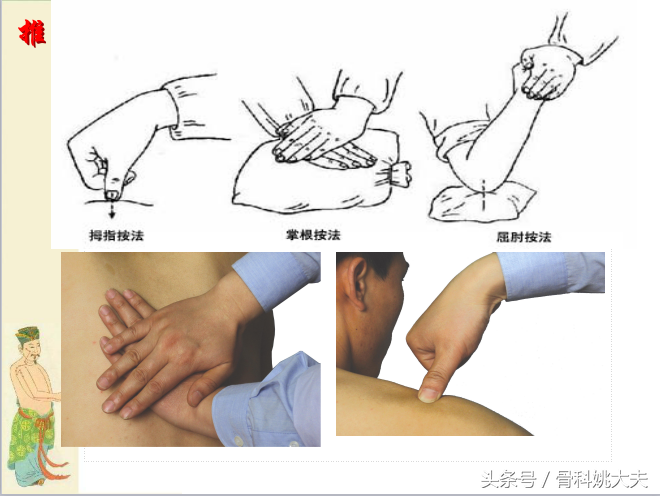 推

拇指按法

掌根按法

屈肘按法

头条号 / 骨科姚大夫